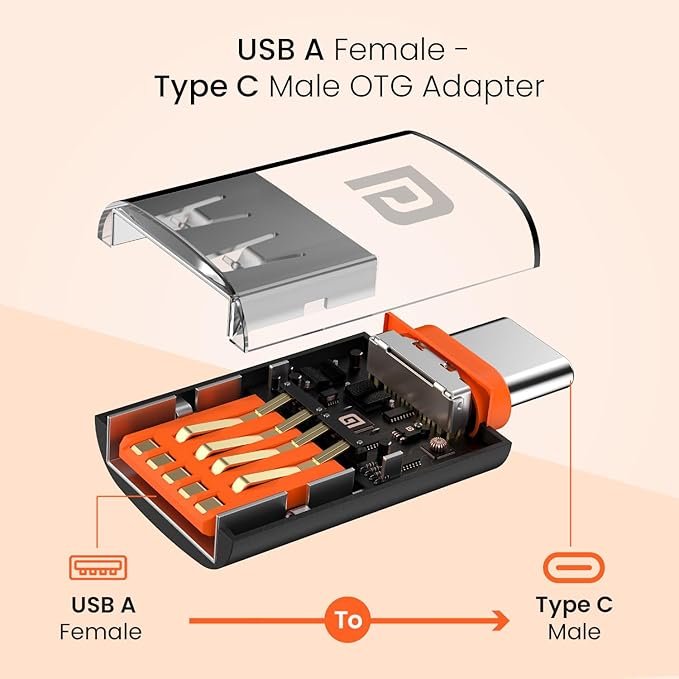 USB A Female -
Type C Male OTG Adapter

USB A
Female

To

Type C
Male